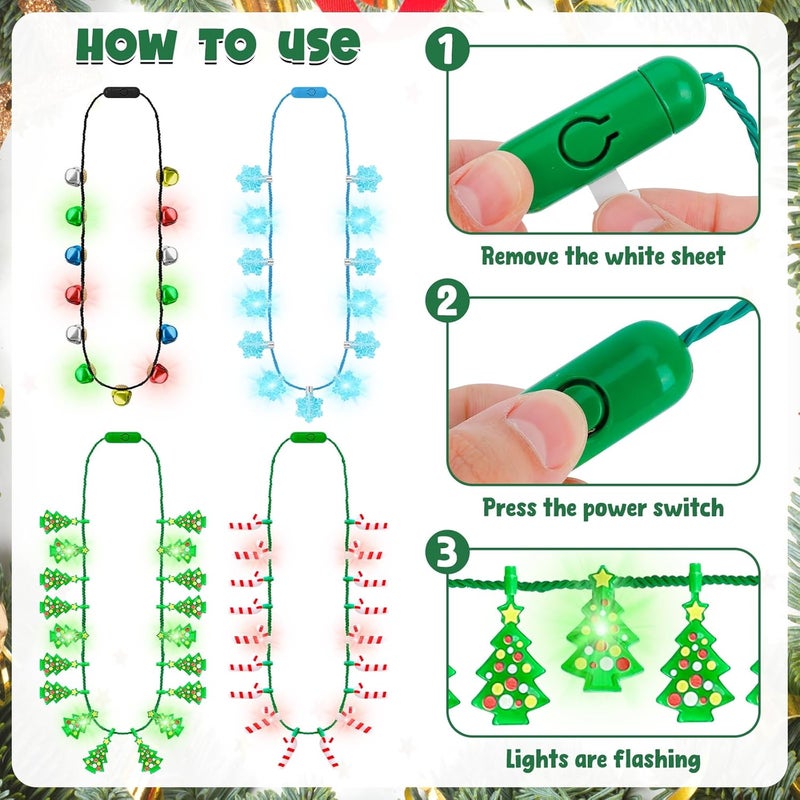 HOW TO USE

1

Remove the white sheet

2

Press the power switch

3

Lights are flashing